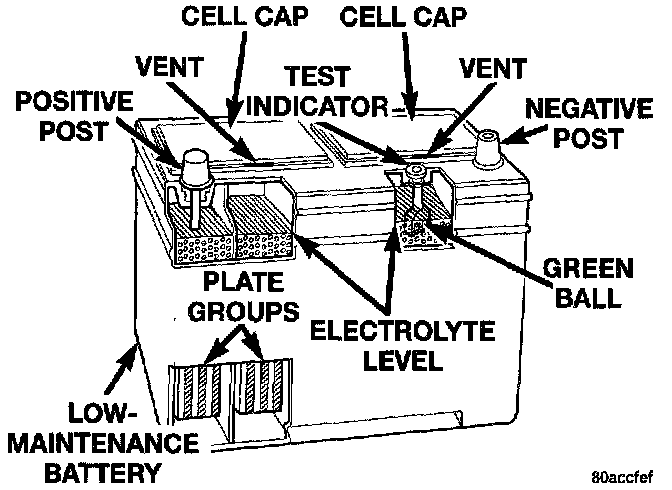 CELL CAP
CELL CAP
VENT
TEST INDICATOR
VENT
POSITIVE POST
NEGATIVE POST
GREEN BALL
PLATE GROUPS
ELECTROLYTE LEVEL
LOW-MAINTENANCE BATTERY
80accfef