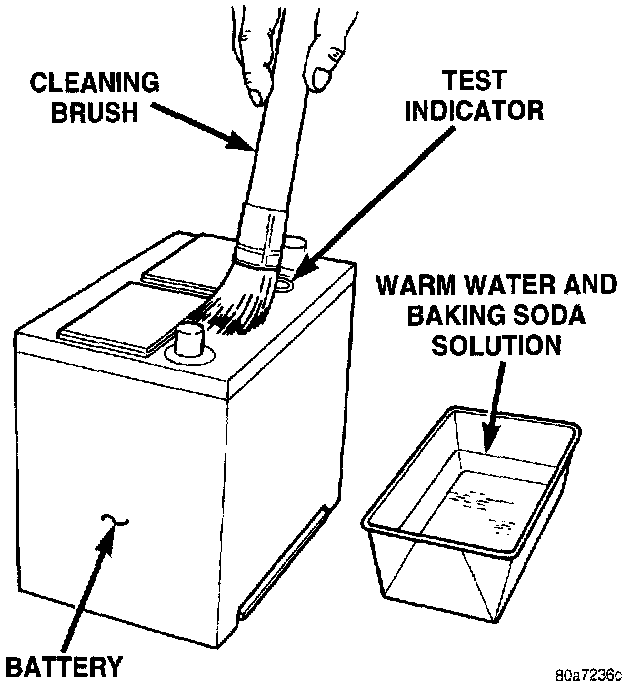 CLEANING BRUSH

TEST INDICATOR

WARM WATER AND BAKING SODA SOLUTION

BATTERY

80a7236c