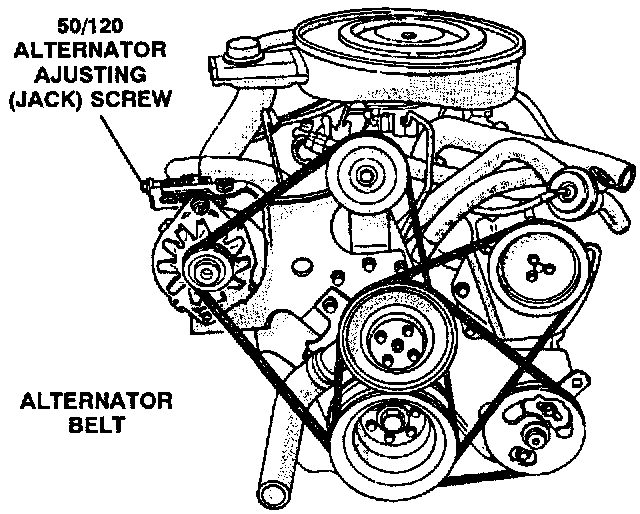 50/120
ALTERNATOR
AJUSTING
(JACK) SCREW

ALTERNATOR
BELT