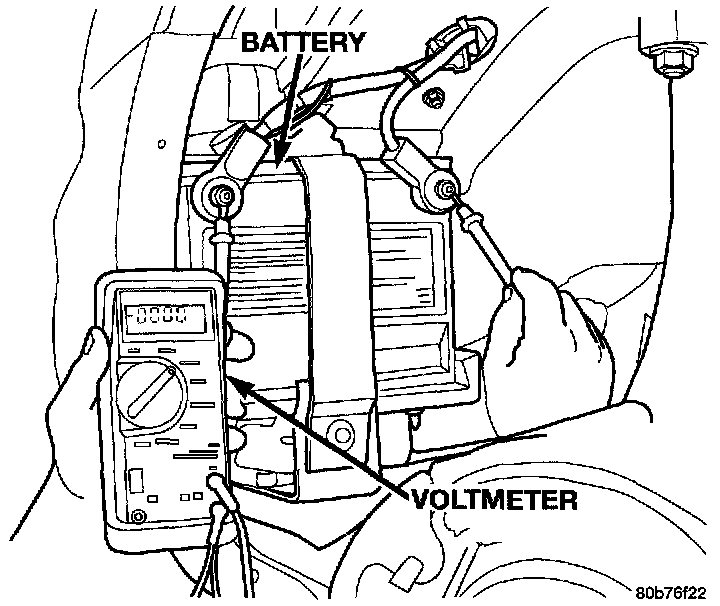 BATTERY

0000

VOLTMETER

80b76f22