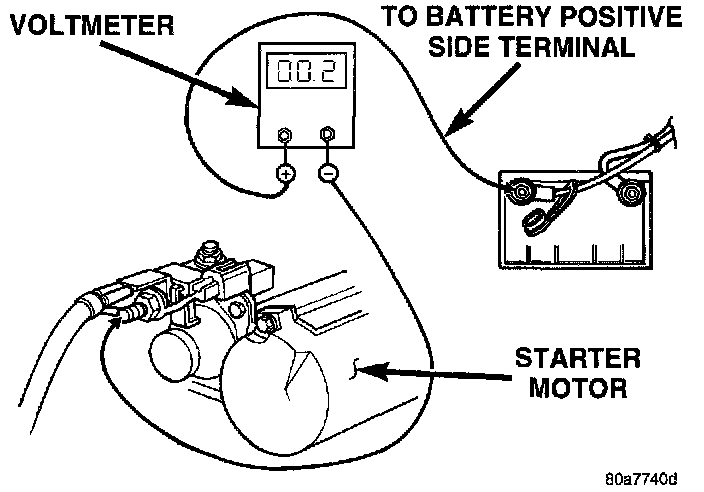 VOLTMETER

TO BATTERY POSITIVE SIDE TERMINAL

00.2

+

−

STARTER MOTOR

80a7740d