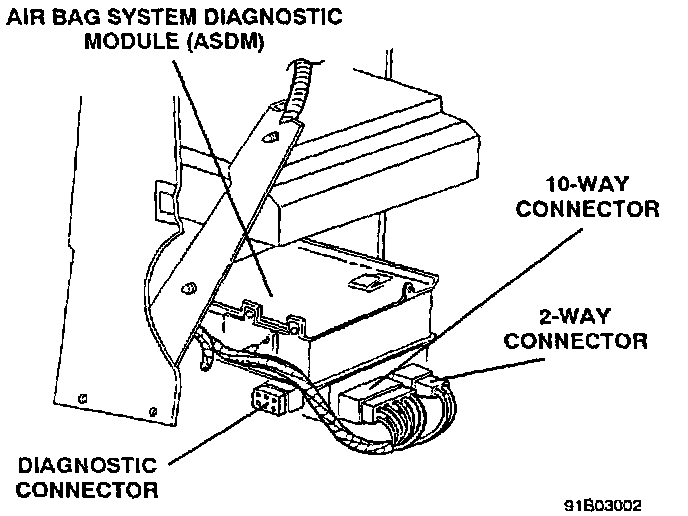 AIR BAG SYSTEM DIAGNOSTIC MODULE (ASDM)

10-WAY CONNECTOR

2-WAY CONNECTOR

DIAGNOSTIC CONNECTOR

91B03002