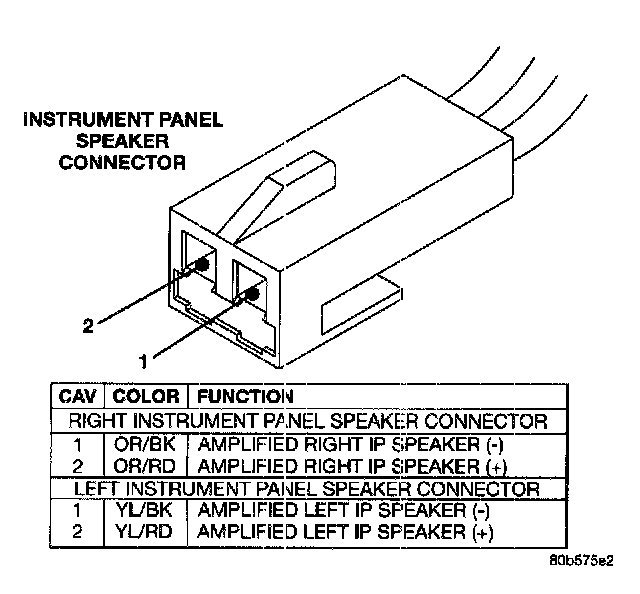 INSTRUMENT PANEL SPEAKER CONNECTOR

2

1

| CAV | COLOR | FUNCTION |
|---|---|---|
| RIGHT INSTRUMENT PANEL SPEAKER CONNECTOR | | |
| 1 | OR/BK | AMPLIFIED RIGHT IP SPEAKER (-) |
| 2 | OR/RD | AMPLIFIED RIGHT IP SPEAKER (+) |
| LEFT INSTRUMENT PANEL SPEAKER CONNECTOR | | |
| 1 | YL/BK | AMPLIFIED LEFT IP SPEAKER (-) |
| 2 | YL/RD | AMPLIFIED LEFT IP SPEAKER (+) |

80b575e2