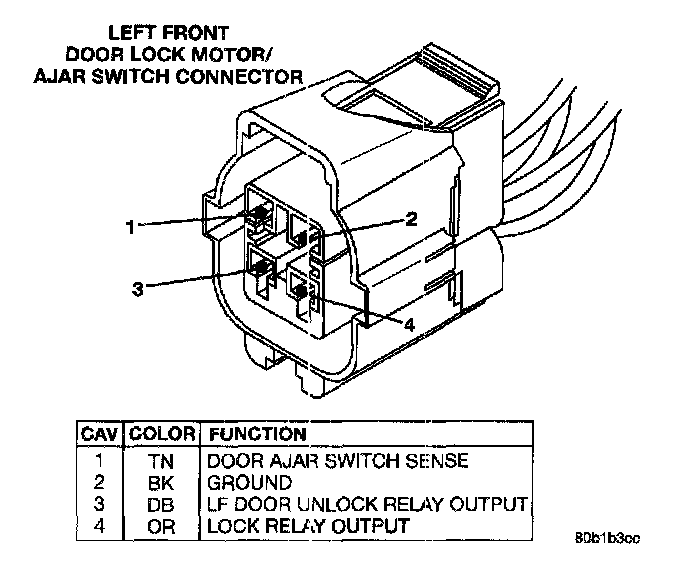 LEFT FRONT
DOOR LOCK MOTOR/
AJAR SWITCH CONNECTOR

1
2
3
4

| CAV | COLOR | FUNCTION |
|---|---|---|
| 1 | TN | DOOR AJAR SWITCH SENSE |
| 2 | BK | GROUND |
| 3 | DB | LF DOOR UNLOCK RELAY OUTPUT |
| 4 | OR | LOCK RELAY OUTPUT |

80b1b3cc