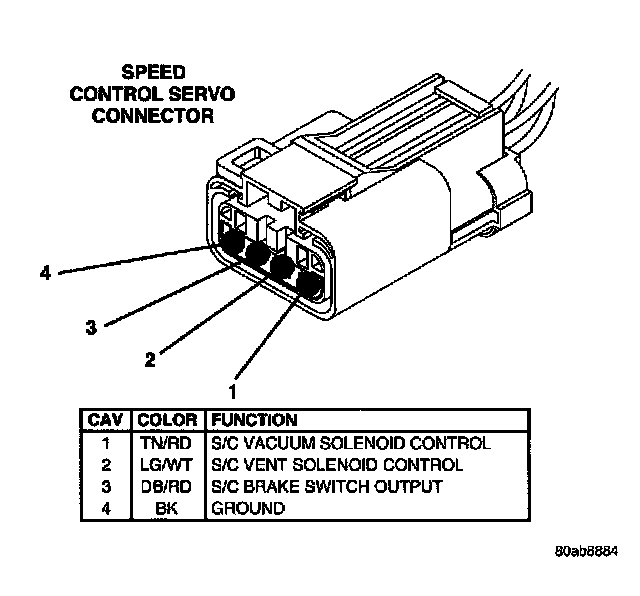 SPEED
CONTROL SERVO
CONNECTOR

4

3

2

1

| CAV | COLOR | FUNCTION |
|---|---|---|
| 1 | TN/RD | S/C VACUUM SOLENOID CONTROL |
| 2 | LG/WT | S/C VENT SOLENOID CONTROL |
| 3 | DB/RD | S/C BRAKE SWITCH OUTPUT |
| 4 | BK | GROUND |

80ab8884