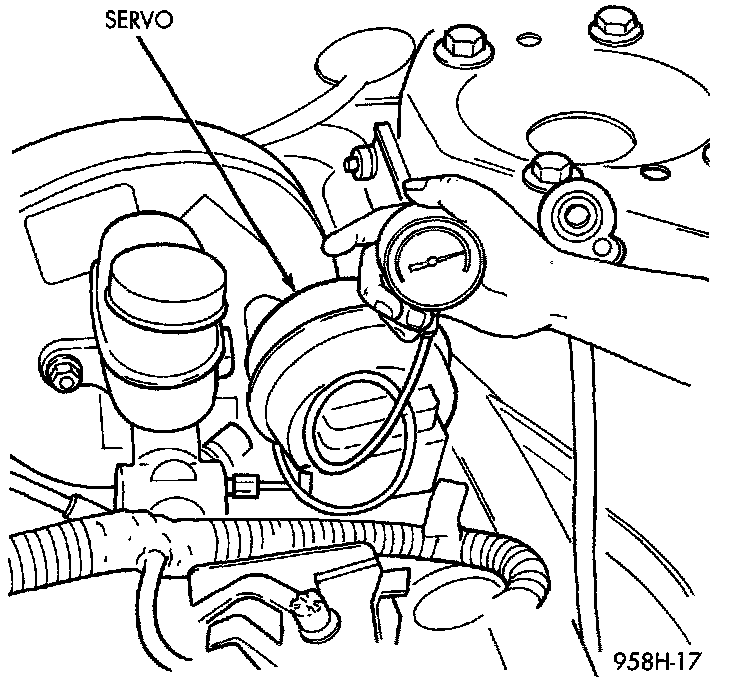 SERVO

958H-17