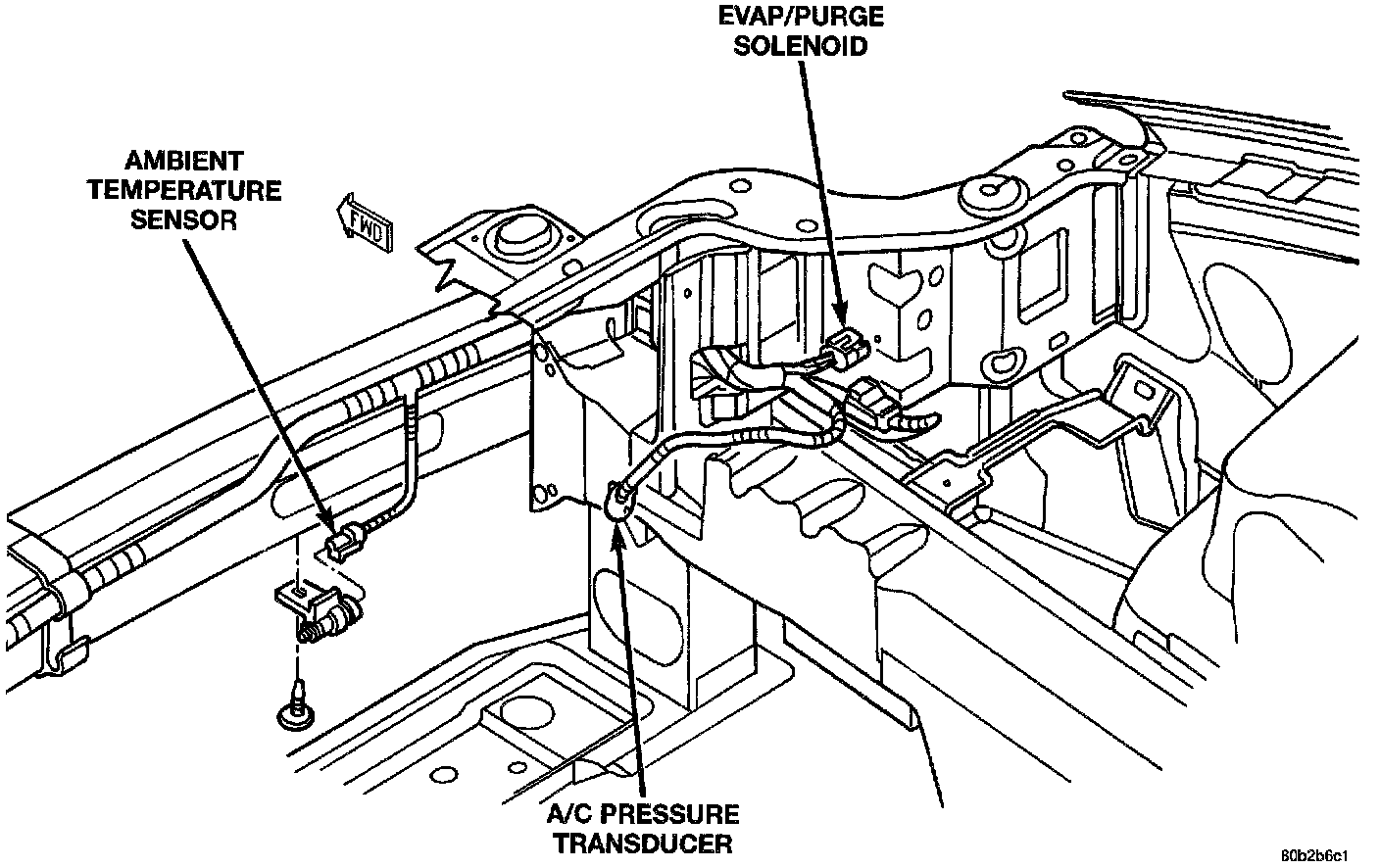 EVAP/PURGE SOLENOID

AMBIENT TEMPERATURE SENSOR

FWD

A/C PRESSURE TRANSDUCER

80b2b6c1