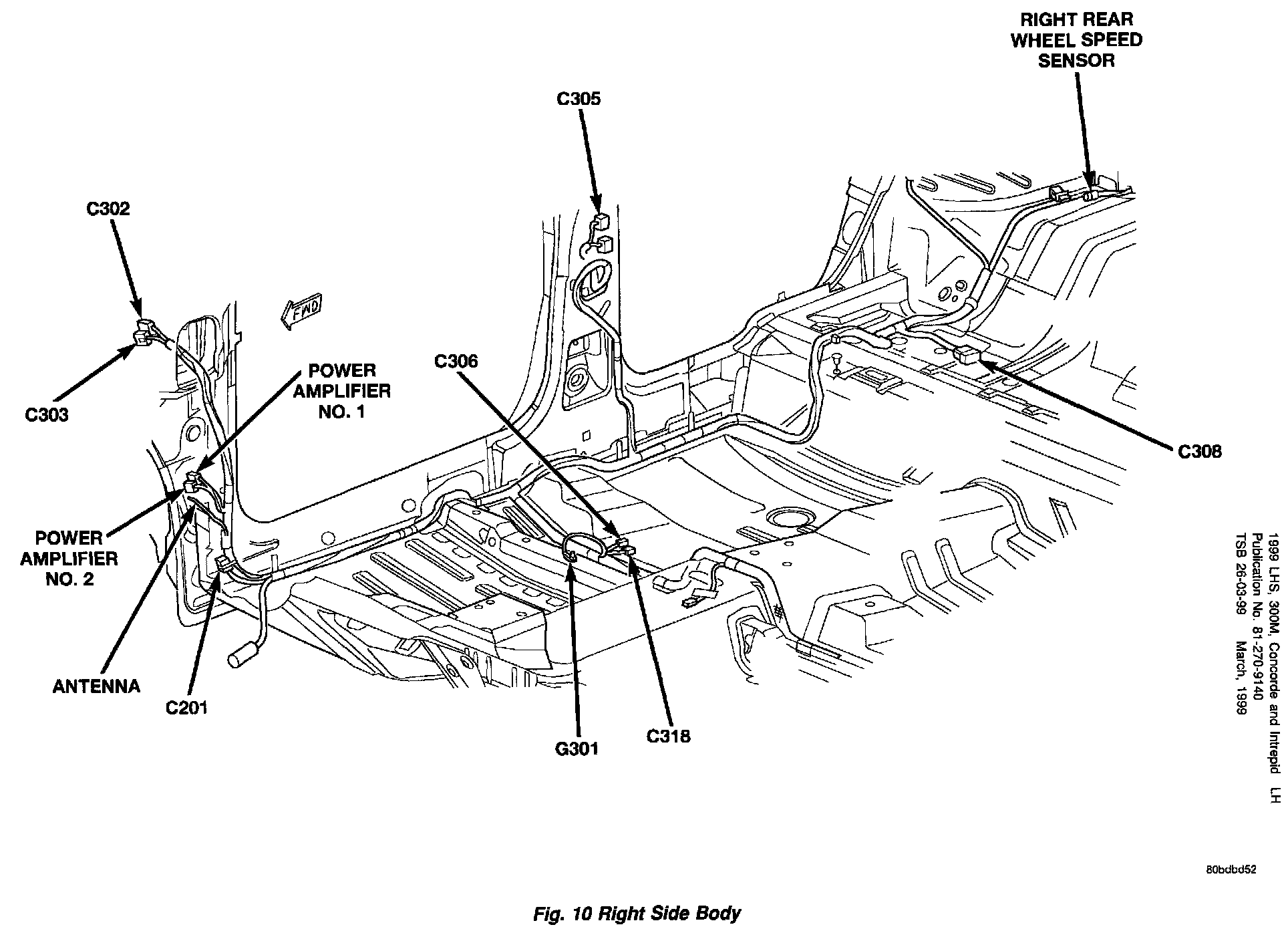 RIGHT REAR WHEEL SPEED SENSOR

C305

C302

FWD

C303

POWER AMPLIFIER NO. 1

C306

C308

POWER AMPLIFIER NO. 2

ANTENNA

C201

G301

C318

1999 LHS, 300M, Concorde and Intrepid LH
Publication No. 81-270-9140
TSB 26-03-99 March, 1999

80bdbd52

Fig. 10 Right Side Body