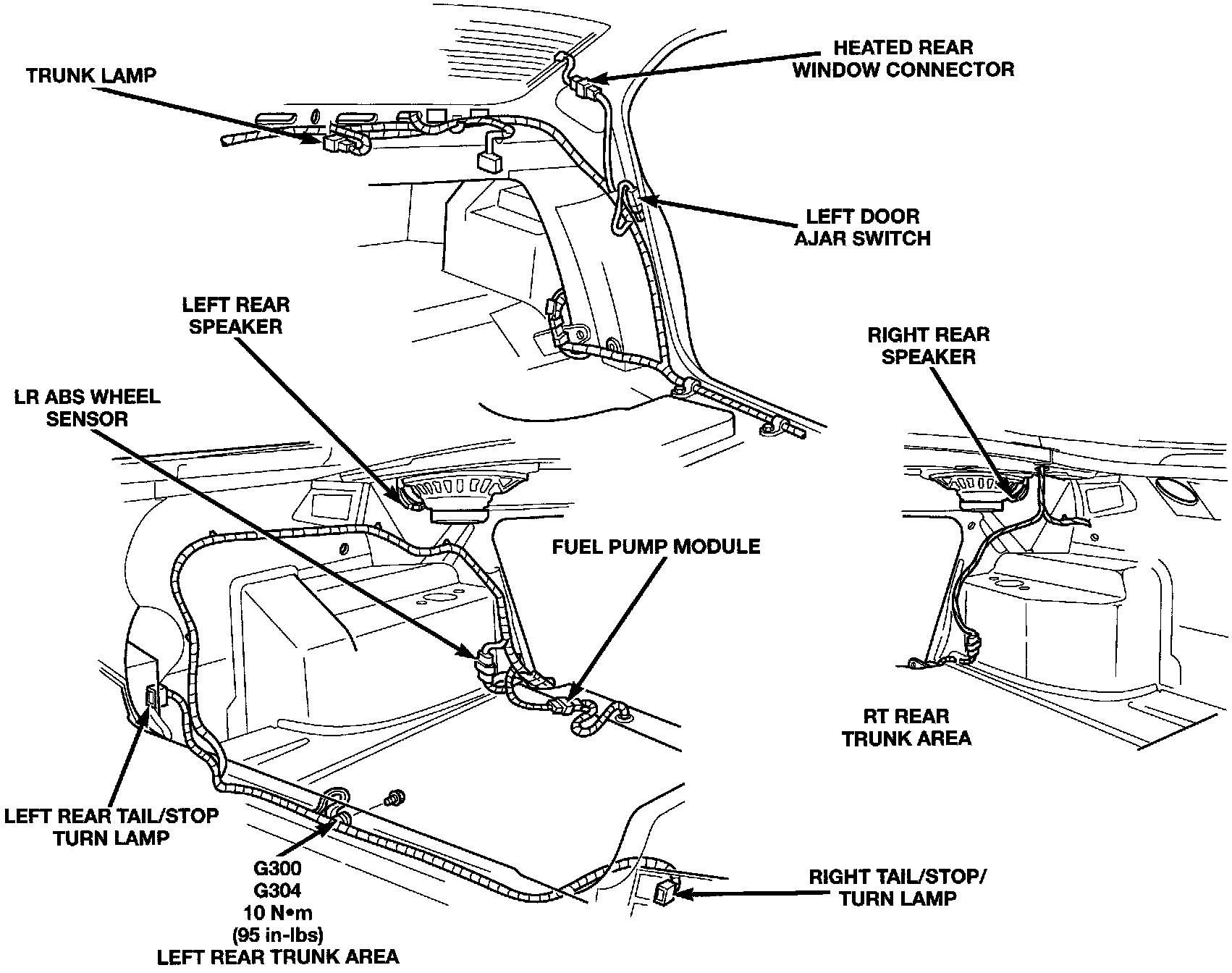 TRUNK LAMP

HEATED REAR WINDOW CONNECTOR

LEFT DOOR AJAR SWITCH

LEFT REAR SPEAKER

LR ABS WHEEL SENSOR

RIGHT REAR SPEAKER

FUEL PUMP MODULE

RT REAR TRUNK AREA

LEFT REAR TAIL/STOP TURN LAMP

G300
G304
10 N•m
(95 in-lbs)
LEFT REAR TRUNK AREA

RIGHT TAIL/STOP/ TURN LAMP