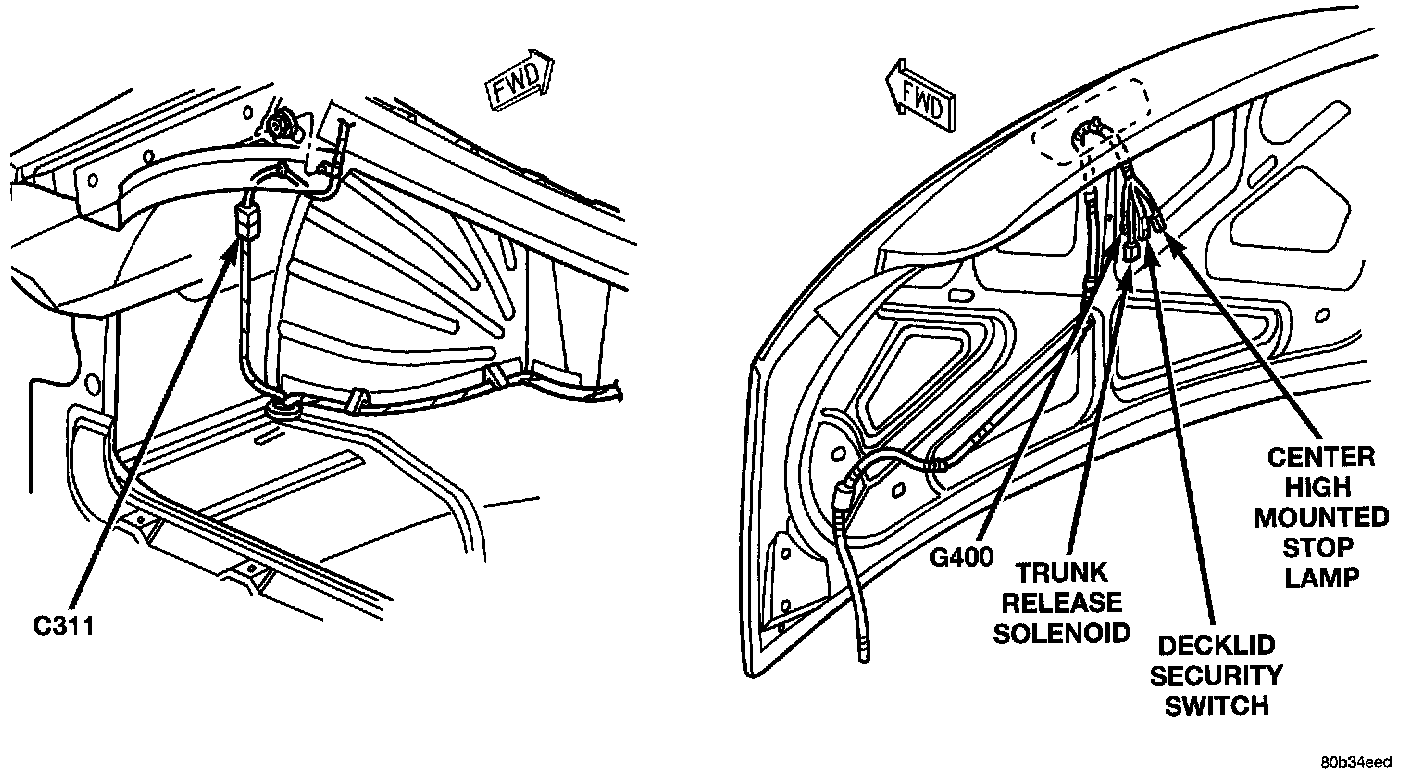 FWD

FWD

C311

G400

TRUNK RELEASE SOLENOID

DECKLID SECURITY SWITCH

CENTER HIGH MOUNTED STOP LAMP

80b34eed