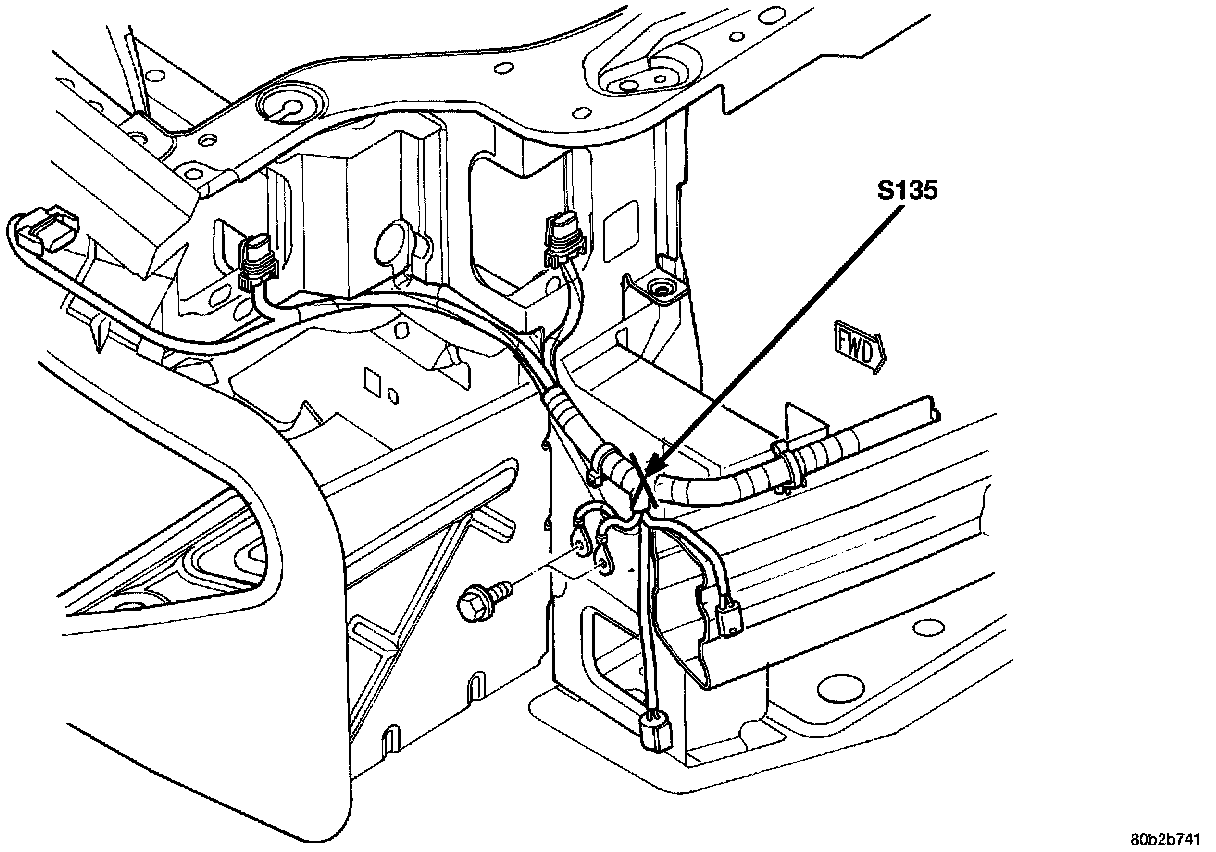 S135

FWD

80b2b741