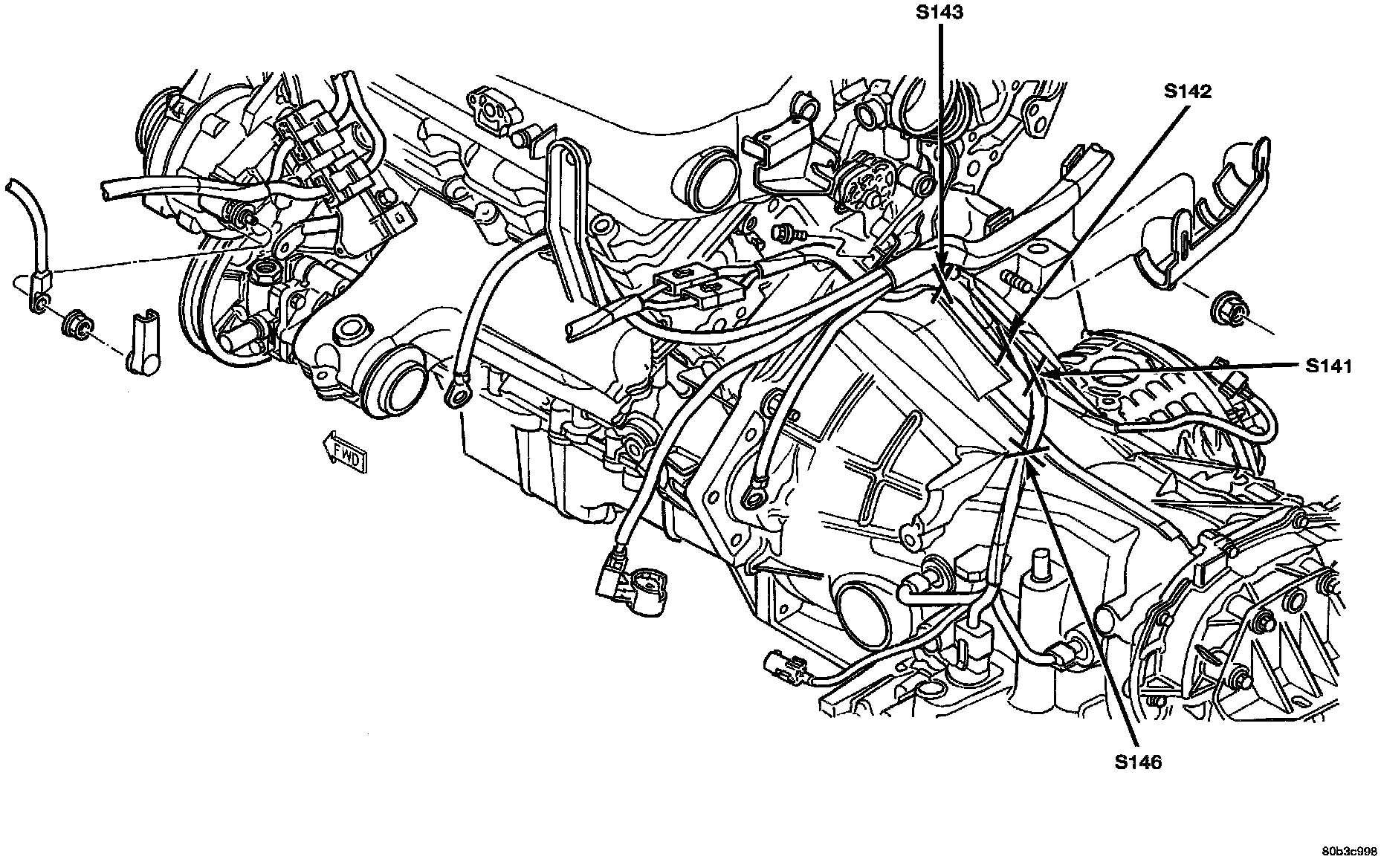 S143
S142
S141
FWD
S146
80b3c998