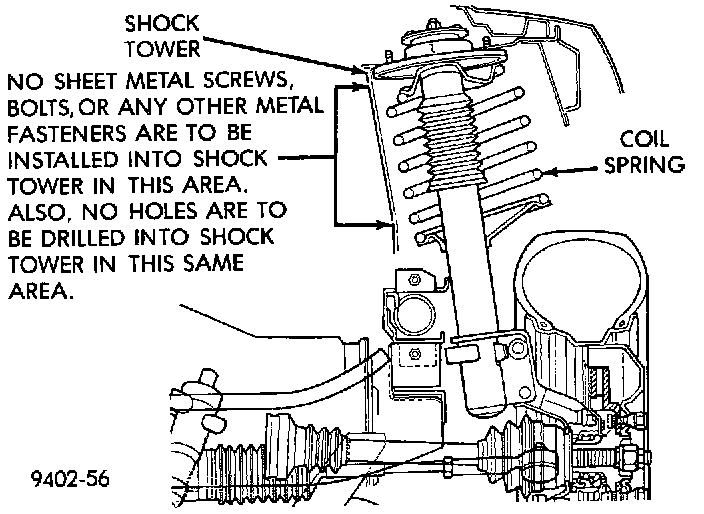 SHOCK TOWER

NO SHEET METAL SCREWS, BOLTS, OR ANY OTHER METAL FASTENERS ARE TO BE INSTALLED INTO SHOCK TOWER IN THIS AREA. ALSO, NO HOLES ARE TO BE DRILLED INTO SHOCK TOWER IN THIS SAME AREA.

COIL SPRING

9402-56