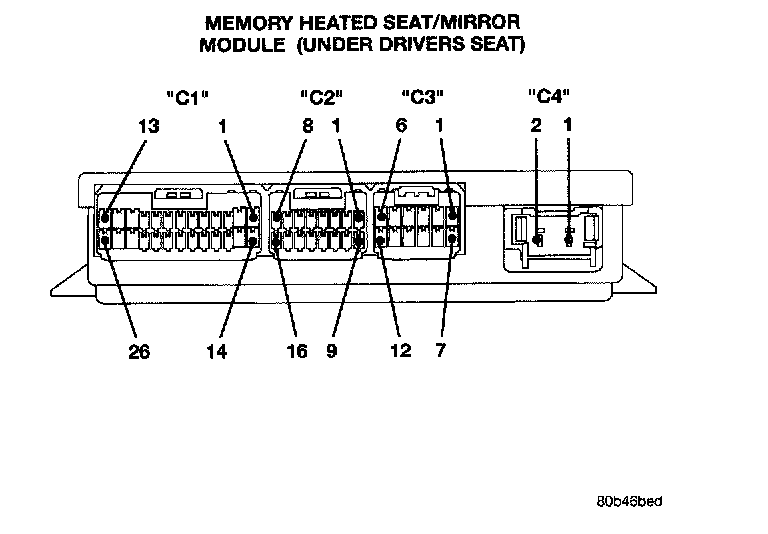 MEMORY HEATED SEAT/MIRROR MODULE (UNDER DRIVERS SEAT)

"C1" "C2" "C3" "C4"

13 1 8 1 6 1 2 1

26 14 16 9 12 7

80b46bed