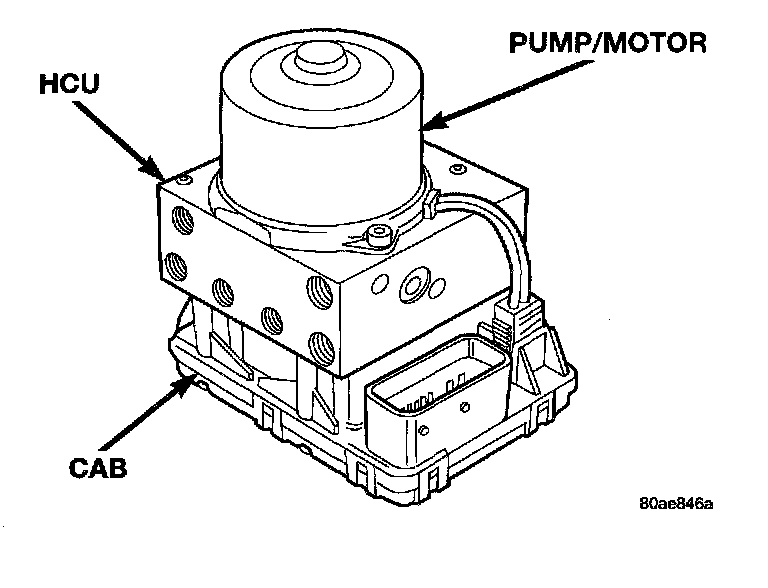 PUMP/MOTOR

HCU

CAB

80ae846a