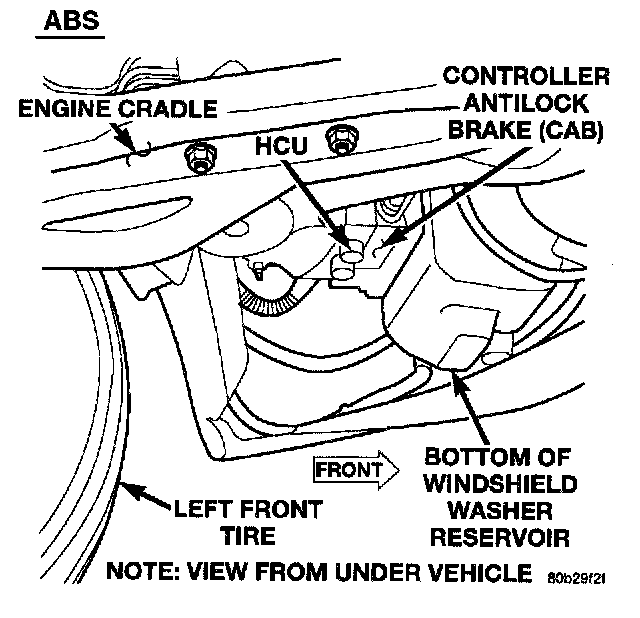 ABS

ENGINE CRADLE

CONTROLLER ANTILOCK BRAKE (CAB)

HCU

FRONT

BOTTOM OF WINDSHIELD WASHER RESERVOIR

LEFT FRONT TIRE

NOTE: VIEW FROM UNDER VEHICLE

80b29f21