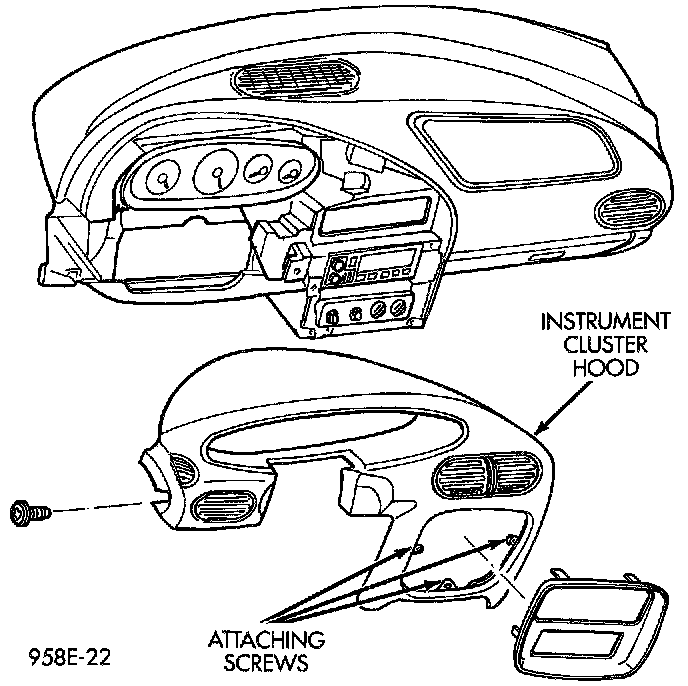 INSTRUMENT CLUSTER HOOD

ATTACHING SCREWS

958E-22