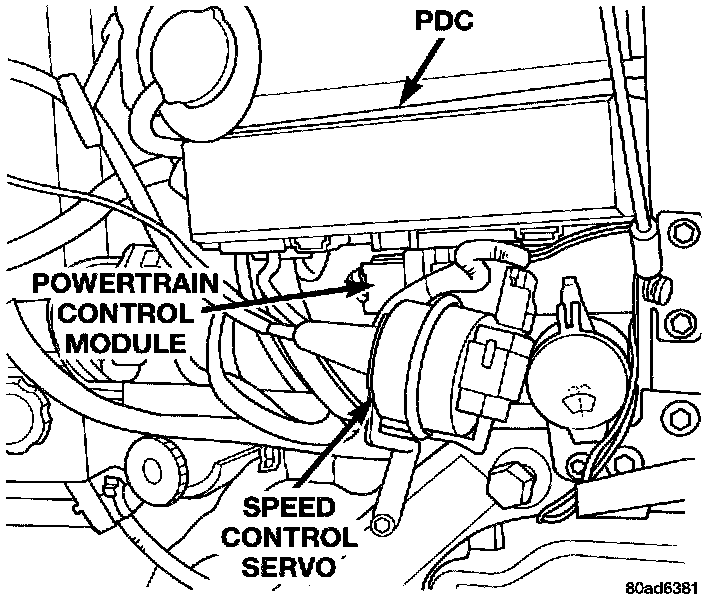 PDC

POWERTRAIN CONTROL MODULE

SPEED CONTROL SERVO

80ad6381