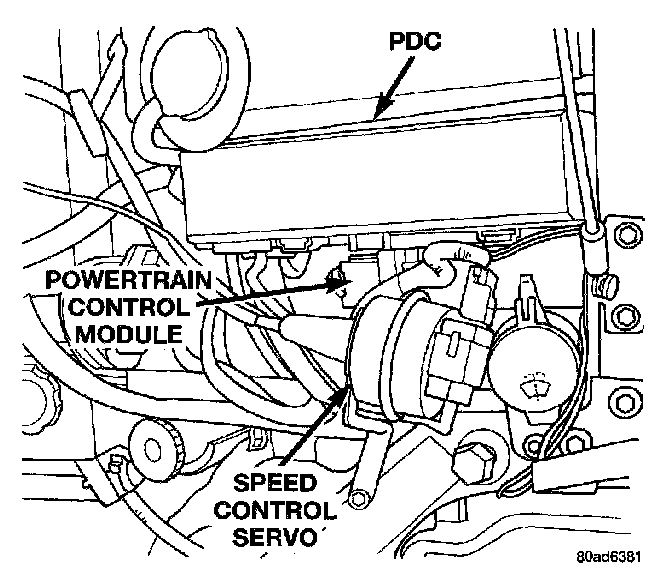 PDC

POWERTRAIN CONTROL MODULE

SPEED CONTROL SERVO

80ad6381