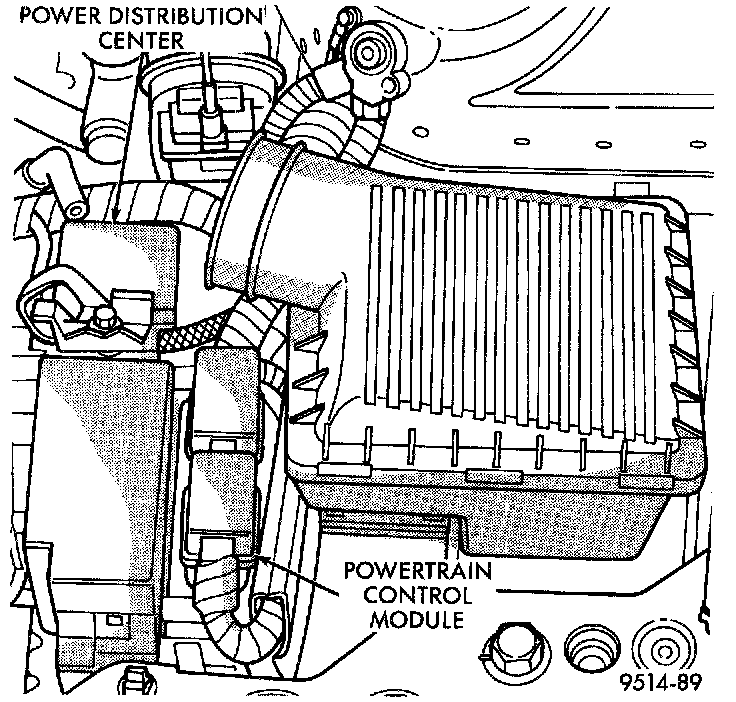 POWER DISTRIBUTION CENTER

POWERTRAIN CONTROL MODULE

9514-89