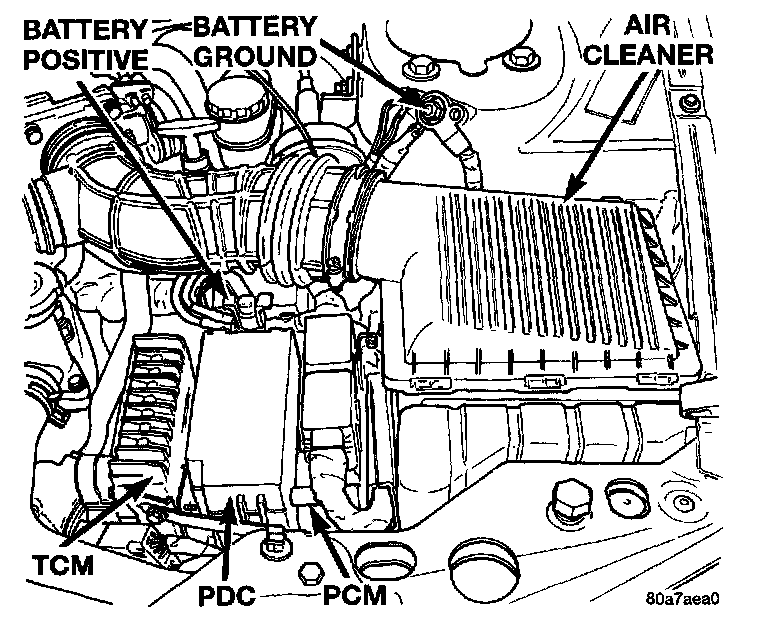 BATTERY POSITIVE
BATTERY GROUND
AIR CLEANER
TCM
PDC
PCM
80a7aea0