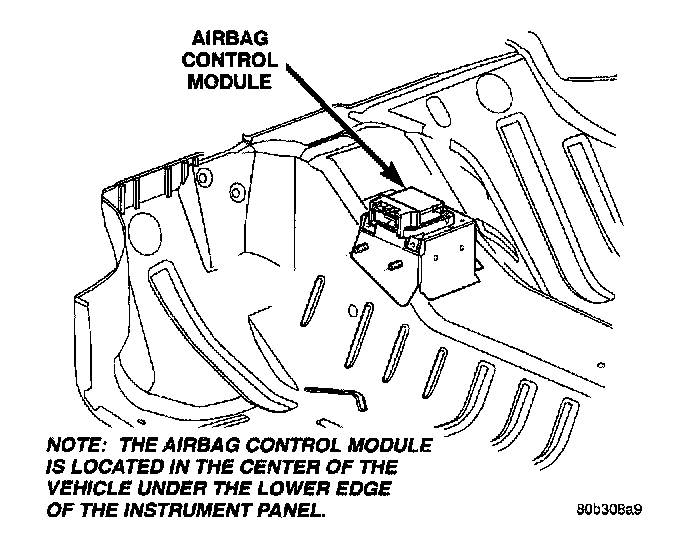 AIRBAG CONTROL MODULE

NOTE: THE AIRBAG CONTROL MODULE IS LOCATED IN THE CENTER OF THE VEHICLE UNDER THE LOWER EDGE OF THE INSTRUMENT PANEL.

80b308a9