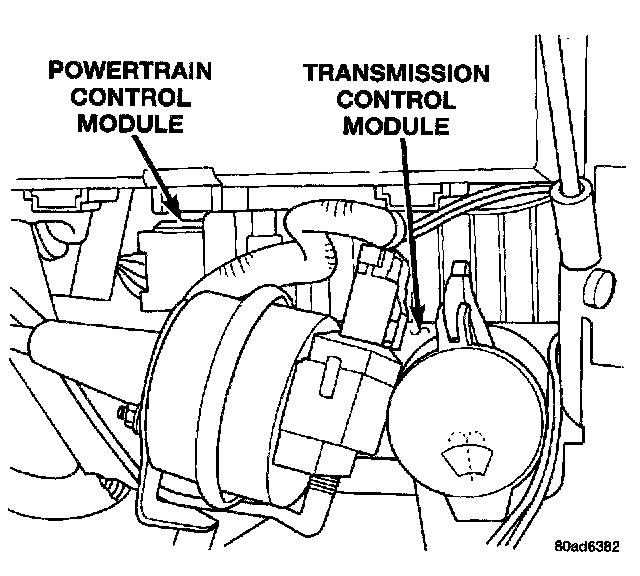 POWERTRAIN CONTROL MODULE

TRANSMISSION CONTROL MODULE

80ad6382