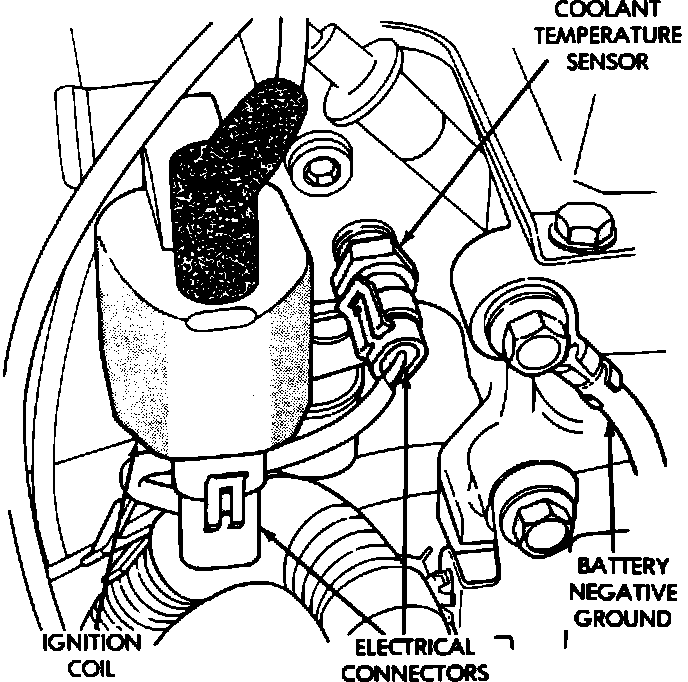 COOLANT TEMPERATURE SENSOR

BATTERY NEGATIVE GROUND

IGNITION COIL

ELECTRICAL CONNECTORS