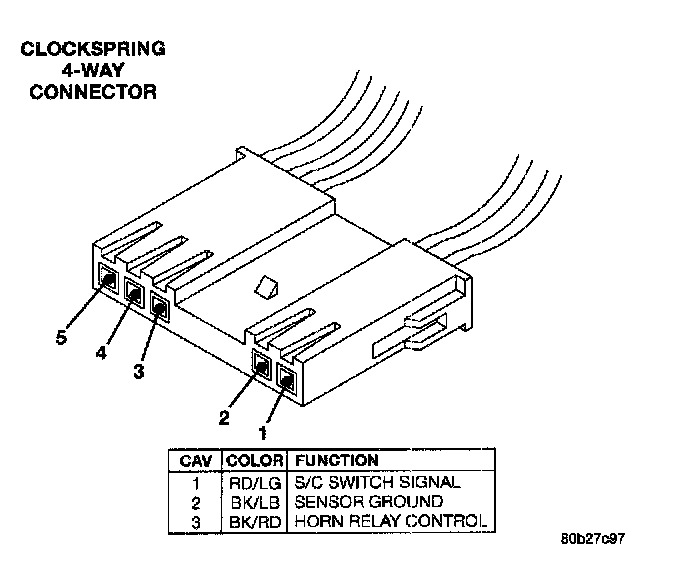 CLOCKSPRING 4-WAY CONNECTOR

5
4
3
2
1

| CAV | COLOR | FUNCTION |
|---|---|---|
| 1 | RD/LG | S/C SWITCH SIGNAL |
| 2 | BK/LB | SENSOR GROUND |
| 3 | BK/RD | HORN RELAY CONTROL |

80b27c97