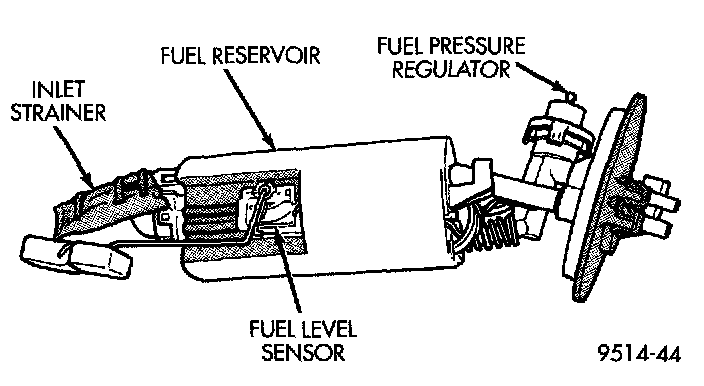 INLET STRAINER

FUEL RESERVOIR

FUEL PRESSURE REGULATOR

FUEL LEVEL SENSOR

9514-44