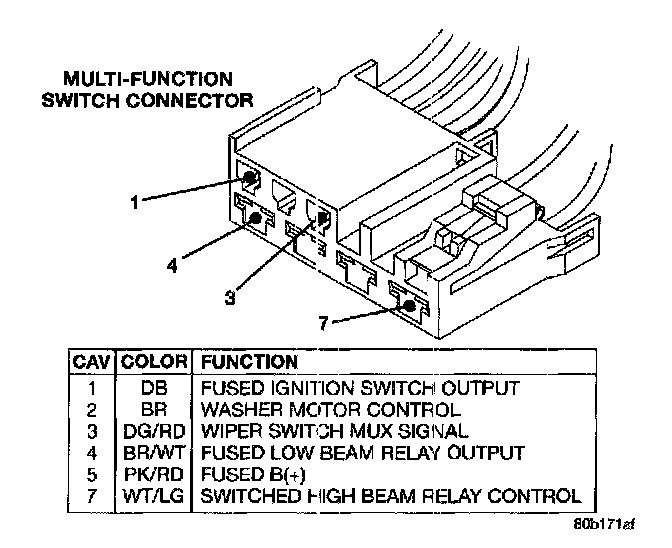 MULTI-FUNCTION SWITCH CONNECTOR

1

4

3

7

| CAV | COLOR | FUNCTION |
|---|---|---|
| 1 | DB | FUSED IGNITION SWITCH OUTPUT |
| 2 | BR | WASHER MOTOR CONTROL |
| 3 | DG/RD | WIPER SWITCH MUX SIGNAL |
| 4 | BR/WT | FUSED LOW BEAM RELAY OUTPUT |
| 5 | PK/RD | FUSED B(+) |
| 7 | WT/LG | SWITCHED HIGH BEAM RELAY CONTROL |

80b171af