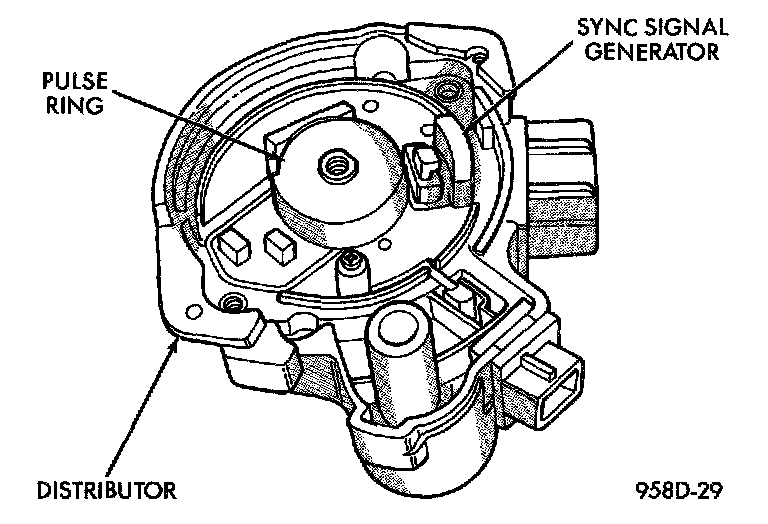 SYNC SIGNAL GENERATOR

PULSE RING

DISTRIBUTOR

958D-29