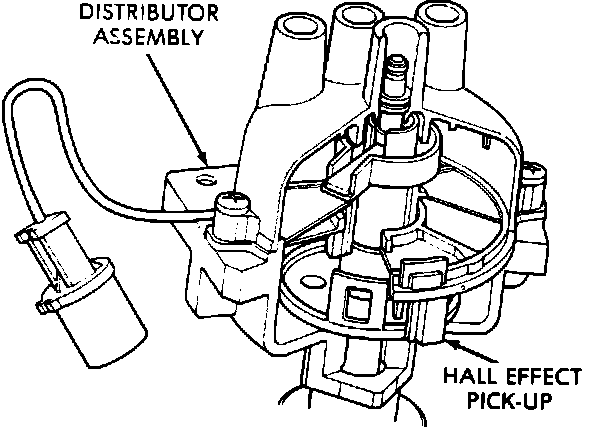 DISTRIBUTOR ASSEMBLY

HALL EFFECT PICK-UP