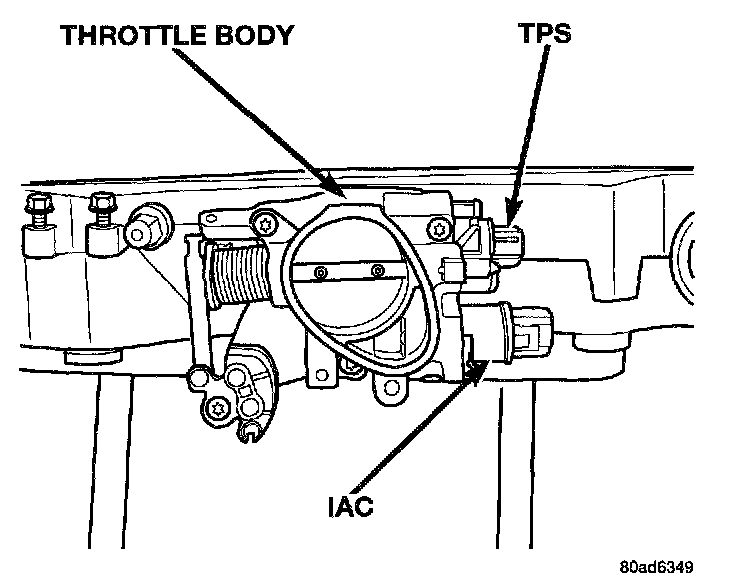 THROTTLE BODY
TPS
IAC
80ad6349