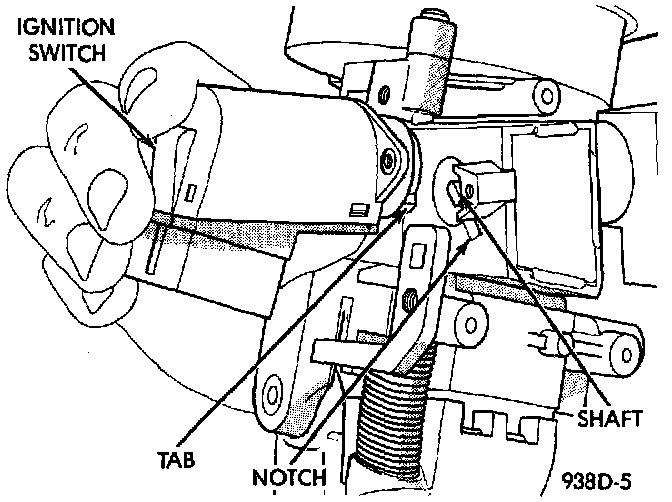 IGNITION SWITCH

SHAFT

TAB

NOTCH

938D-5