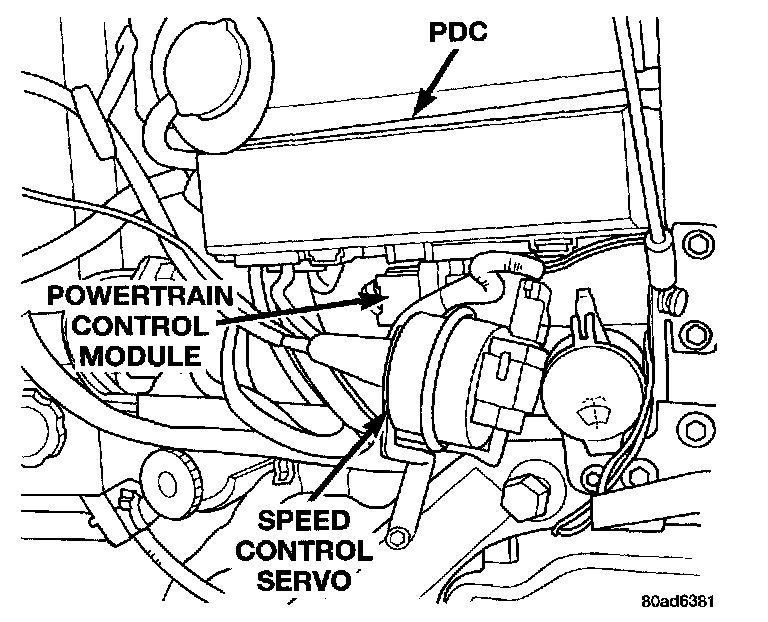 PDC

POWERTRAIN CONTROL MODULE

SPEED CONTROL SERVO

80ad6381