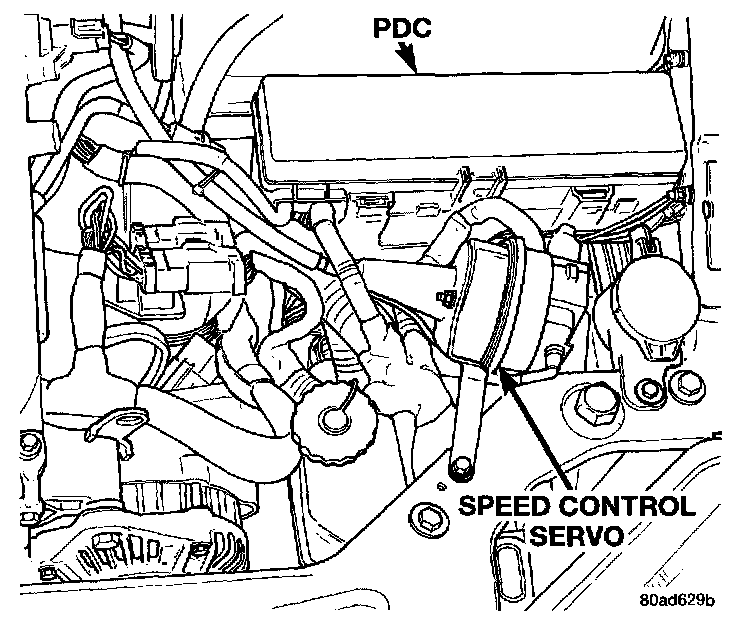 PDC

SPEED CONTROL SERVO

80ad629b