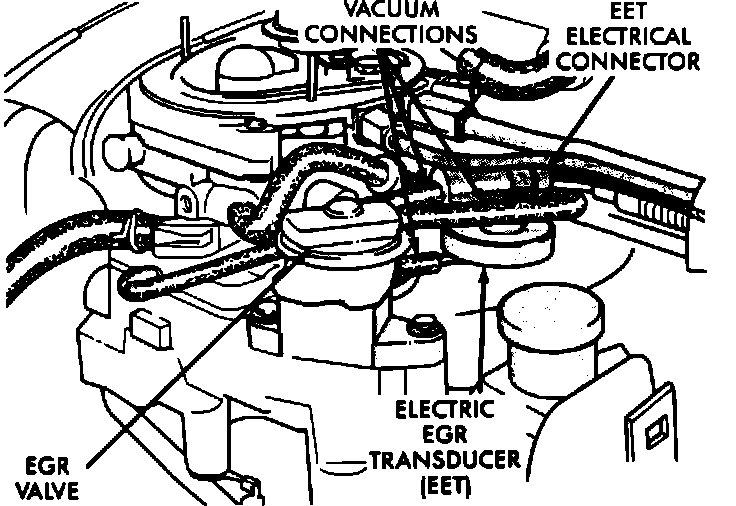 VACUUM CONNECTIONS

EET ELECTRICAL CONNECTOR

ELECTRIC EGR TRANSDUCER (EET)

EGR VALVE