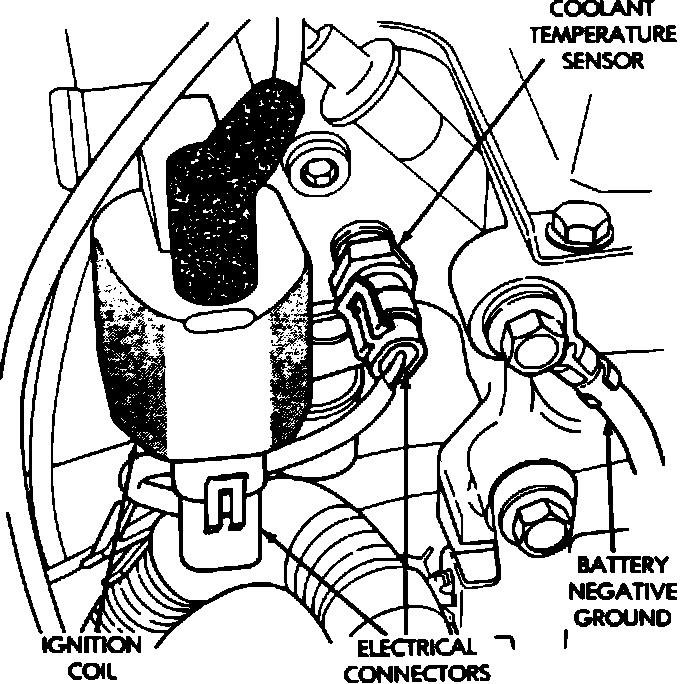 COOLANT TEMPERATURE SENSOR

BATTERY NEGATIVE GROUND

IGNITION COIL

ELECTRICAL CONNECTORS