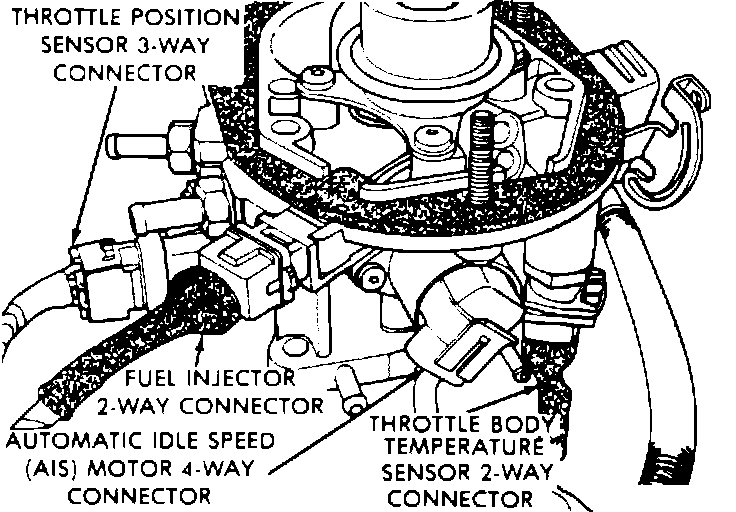 THROTTLE POSITION SENSOR 3-WAY CONNECTOR

FUEL INJECTOR 2-WAY CONNECTOR

AUTOMATIC IDLE SPEED (AIS) MOTOR 4-WAY CONNECTOR

THROTTLE BODY TEMPERATURE SENSOR 2-WAY CONNECTOR