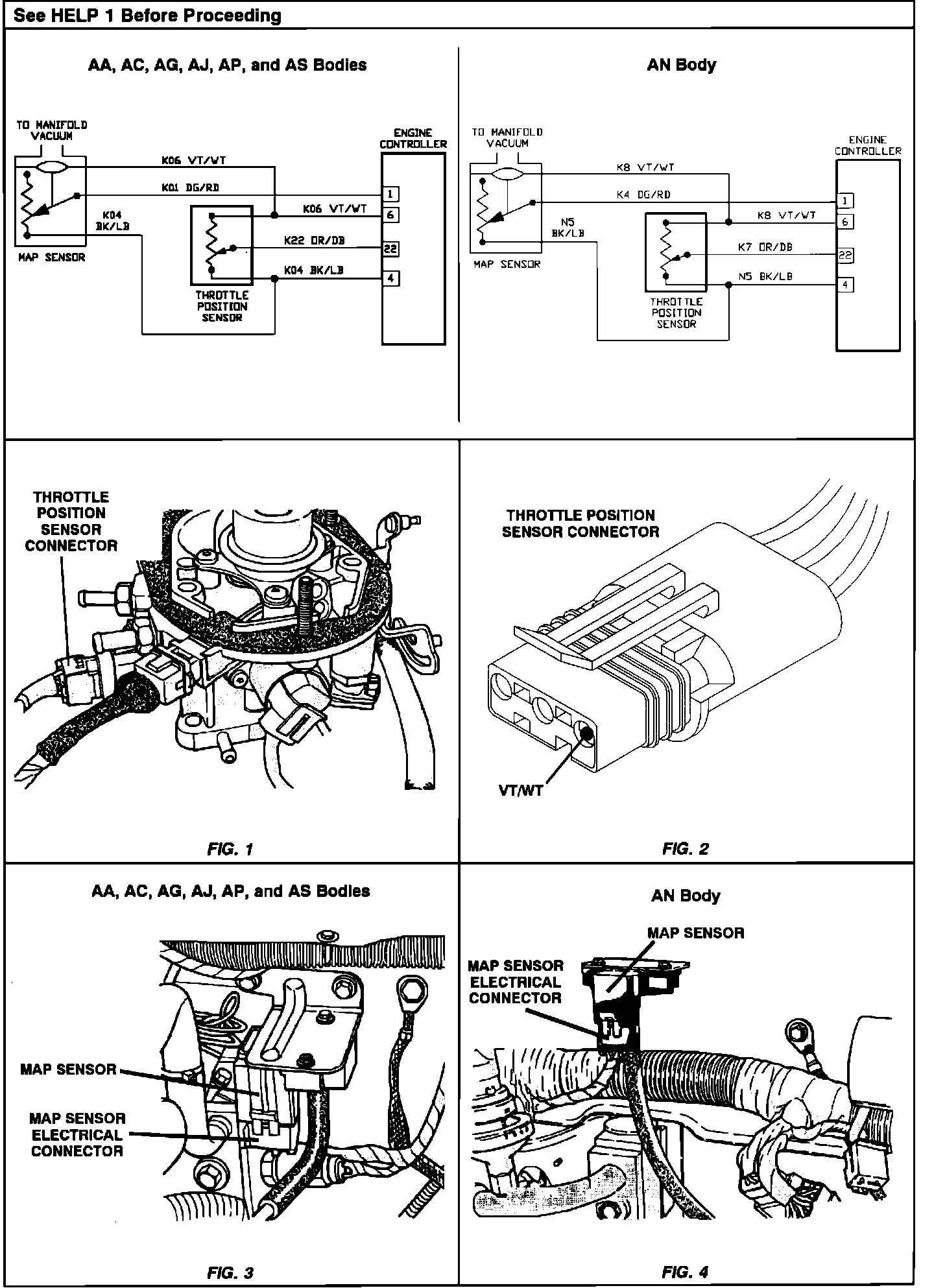 See HELP 1 Before Proceeding

AA, AC, AG, AJ, AP, and AS Bodies

TO MANIFOLD VACUUM

ENGINE CONTROLLER

K06 VT/WT

K01 DG/RD

K04 BK/LB

K06 VT/WT

K22 OR/DB

K04 BK/LB

1

6

22

4

MAP SENSOR

THROTTLE POSITION SENSOR

AN Body

TO MANIFOLD VACUUM

ENGINE CONTROLLER

K8 VT/WT

K4 DG/RD

N5 BK/LB

K8 VT/WT

K7 OR/DB

N5 BK/LB

1

6

22

4

MAP SENSOR

THROTTLE POSITION SENSOR

THROTTLE POSITION SENSOR CONNECTOR

FIG. 1

THROTTLE POSITION SENSOR CONNECTOR

VT/WT

FIG. 2

AA, AC, AG, AJ, AP, and AS Bodies

MAP SENSOR

MAP SENSOR ELECTRICAL CONNECTOR

FIG. 3

AN Body

MAP SENSOR

MAP SENSOR ELECTRICAL CONNECTOR

FIG. 4