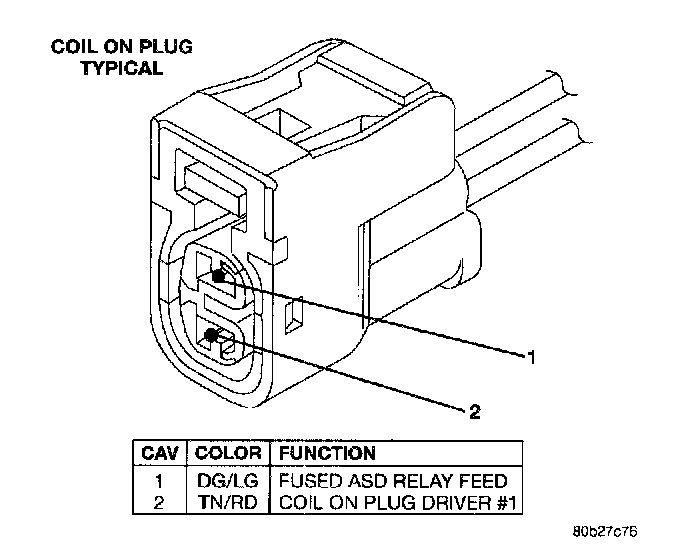 COIL ON PLUG
TYPICAL

1

2

| CAV | COLOR | FUNCTION |
|---|---|---|
| 1 | DG/LG | FUSED ASD RELAY FEED |
| 2 | TN/RD | COIL ON PLUG DRIVER #1 |

80b27c76