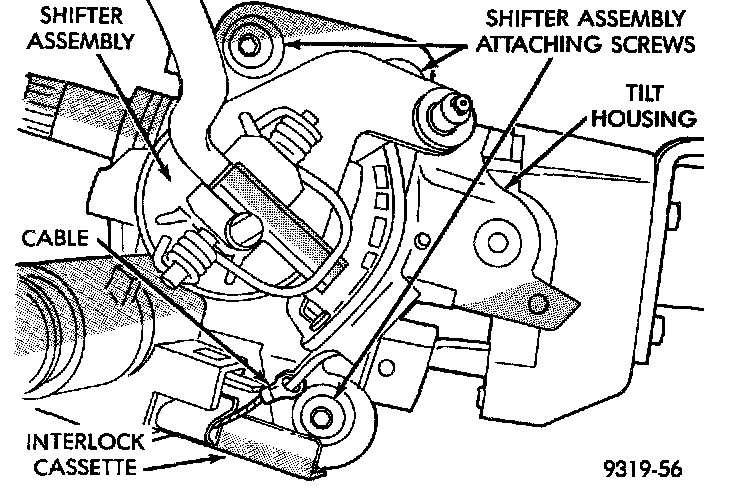 SHIFTER ASSEMBLY

SHIFTER ASSEMBLY ATTACHING SCREWS

TILT HOUSING

CABLE

INTERLOCK CASSETTE

9319-56