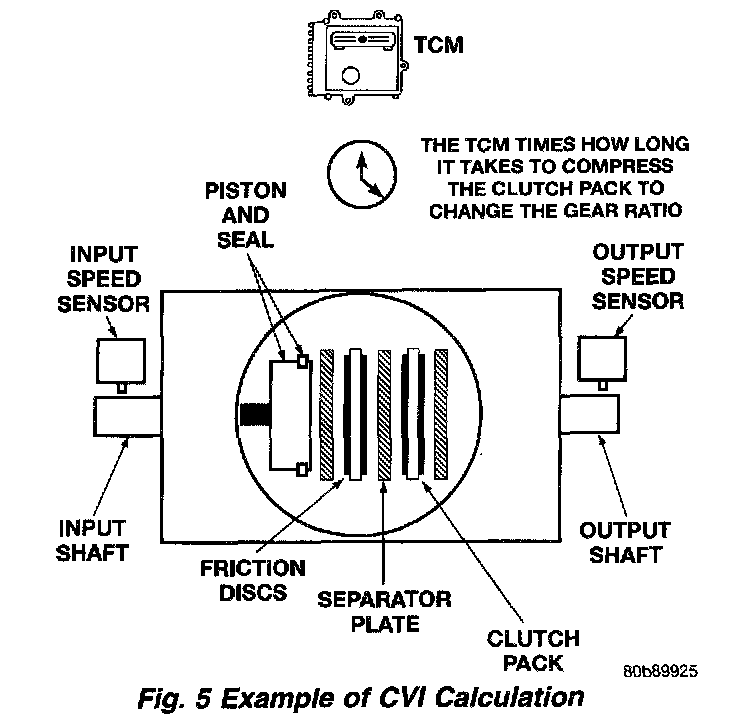 TCM

THE TCM TIMES HOW LONG IT TAKES TO COMPRESS THE CLUTCH PACK TO CHANGE THE GEAR RATIO

PISTON AND SEAL

INPUT SPEED SENSOR

OUTPUT SPEED SENSOR

INPUT SHAFT

OUTPUT SHAFT

FRICTION DISCS

SEPARATOR PLATE

CLUTCH PACK

80b89925

Fig. 5 Example of CVI Calculation