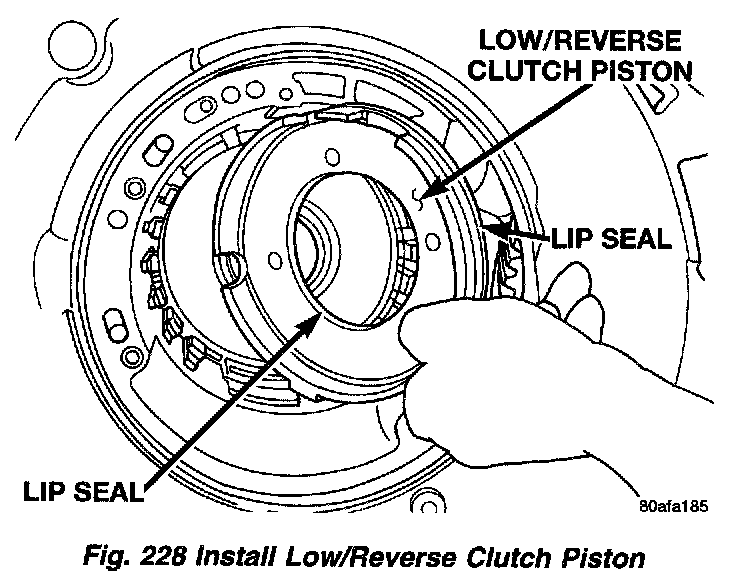 LOW/REVERSE CLUTCH PISTON

LIP SEAL

LIP SEAL

80afa185

Fig. 228 Install Low/Reverse Clutch Piston