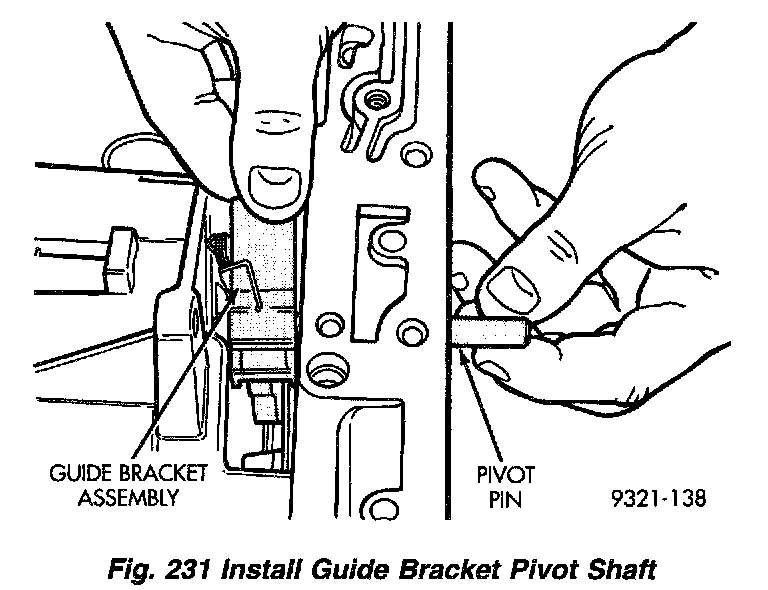 GUIDE BRACKET ASSEMBLY

PIVOT PIN

9321-138

Fig. 231 Install Guide Bracket Pivot Shaft