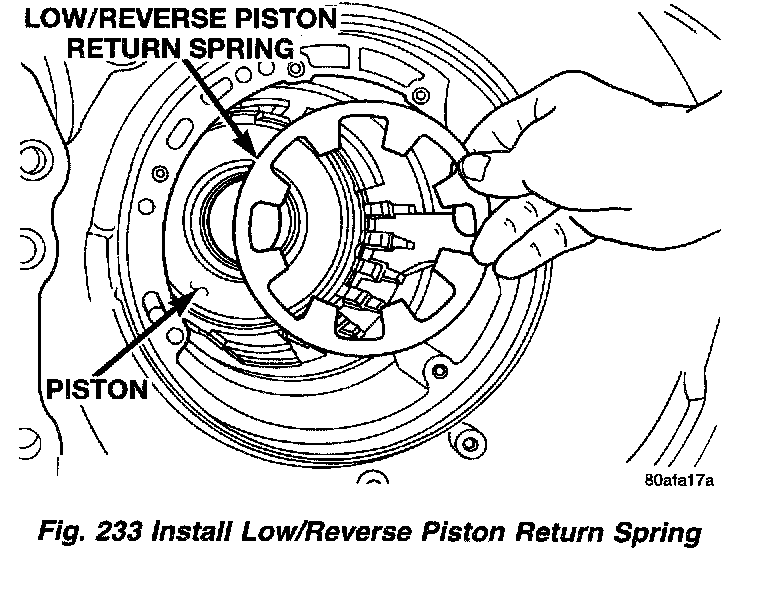 LOW/REVERSE PISTON RETURN SPRING

PISTON

80afa17a

Fig. 233 Install Low/Reverse Piston Return Spring