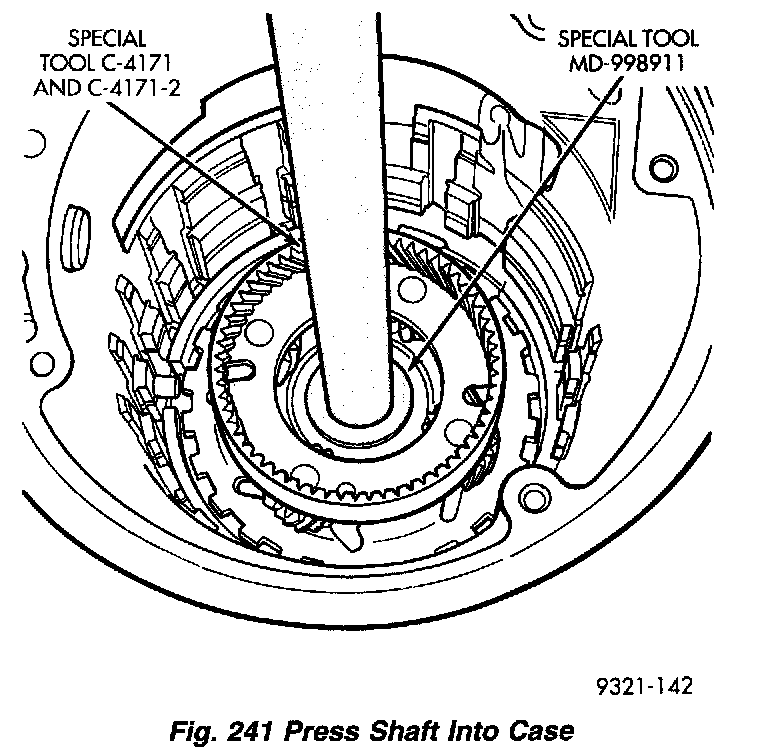 SPECIAL TOOL C-4171 AND C-4171-2

SPECIAL TOOL MD-998911

9321-142

Fig. 241 Press Shaft Into Case