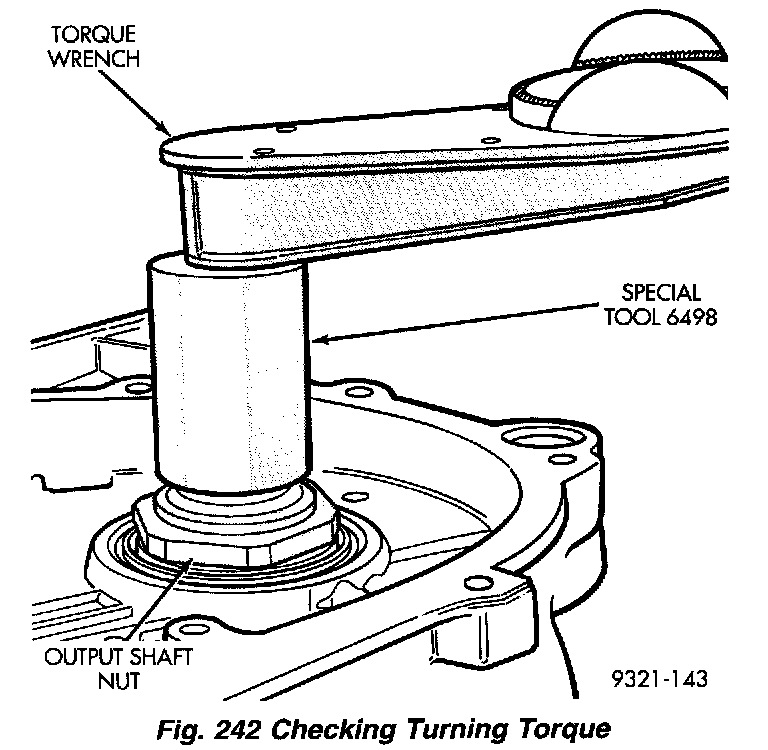 TORQUE WRENCH

SPECIAL TOOL 6498

OUTPUT SHAFT NUT

9321-143

Fig. 242 Checking Turning Torque