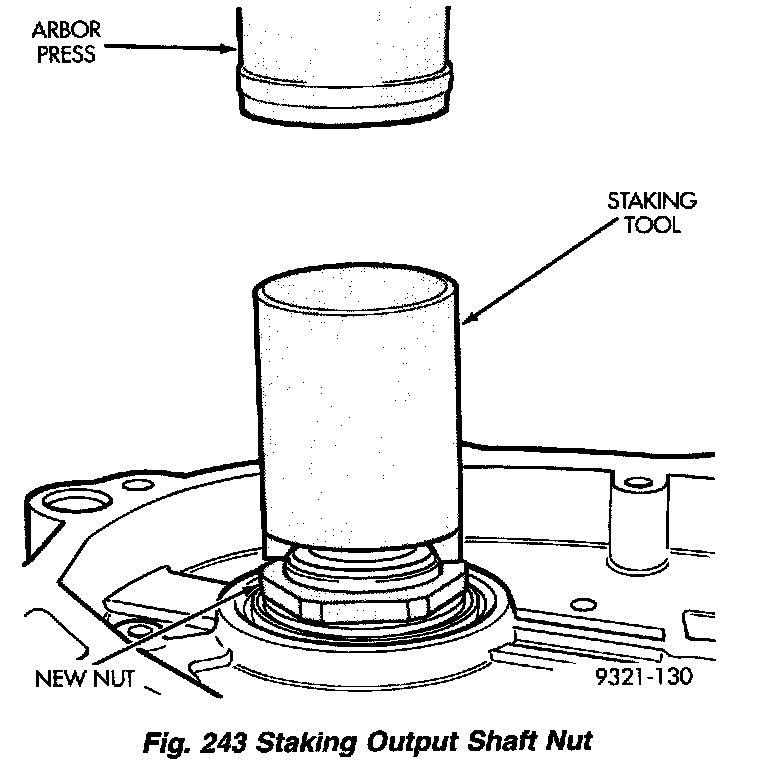 ARBOR PRESS

STAKING TOOL

NEW NUT

9321-130

Fig. 243 Staking Output Shaft Nut